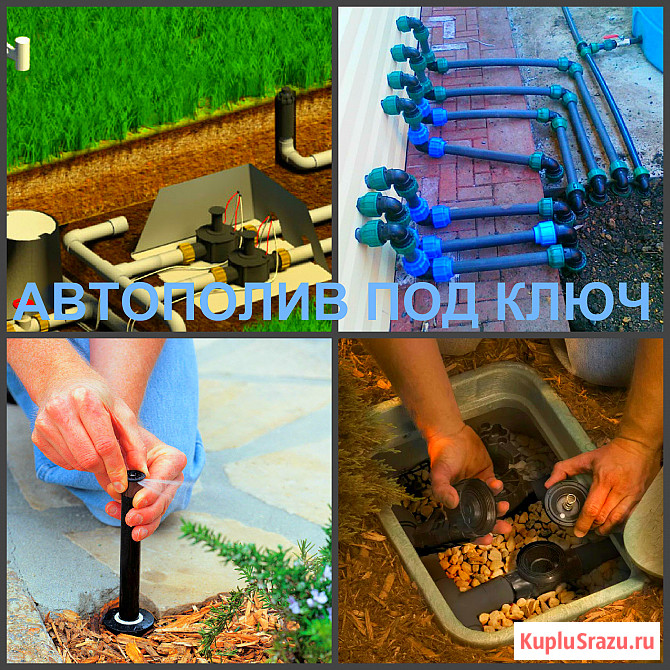 АВТОПОЛИВ ПОД КЛЮЧ

KupluSrazu.ru