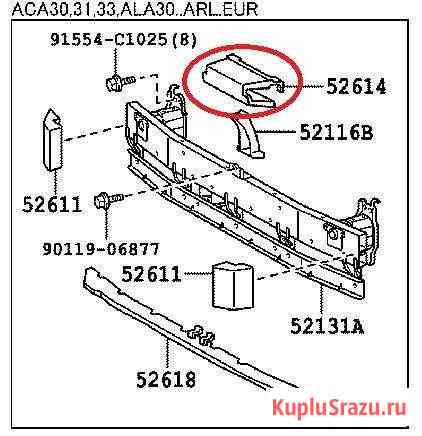 ACA30,31,33,ALA30..ARL..EUR

91554-C1025(8)

52614

52116B

52611

90119-06877

52611

52131A

52618

KupluSrazu.ru