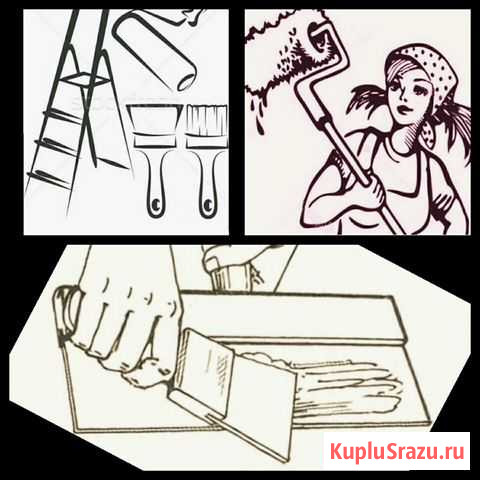 KupluSrazu.ru