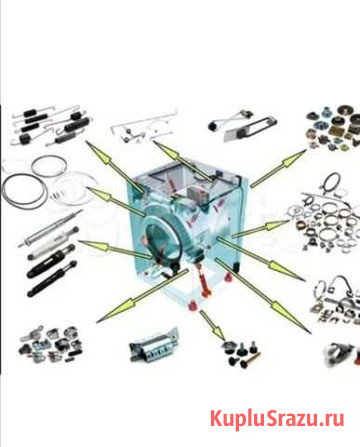 KupluSrazu.ru