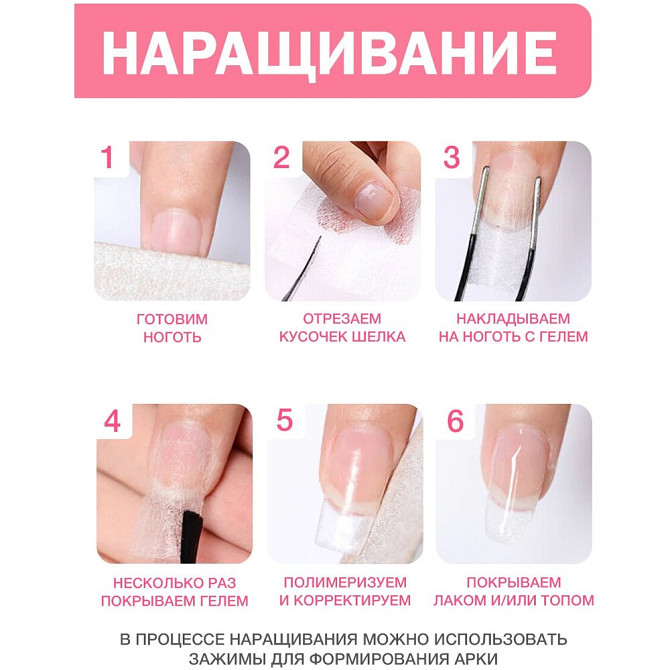 НАРАЩИВАНИЕ

1
ГОТОВИМ НОГОТЬ

2
ОТРЕЗАЕМ КУСОЧЕК ШЕЛКА

3
НАКЛАДЫВАЕМ НА НОГОТЬ С ГЕЛЕМ

4
НЕСКОЛЬКО РАЗ ПОКРЫВАЕМ ГЕЛЕМ

5
ПОЛИМЕРИЗУЕМ И КОРРЕКТИРУЕМ

6
ПОКРЫВАЕМ ЛАКОМ И/ИЛИ ТОПОМ

В ПРОЦЕССЕ НАРАЩИВАНИЯ МОЖНО ИСПОЛЬЗОВАТЬ ЗАЖИМЫ ДЛЯ ФОРМИРОВАНИЯ АРКИ