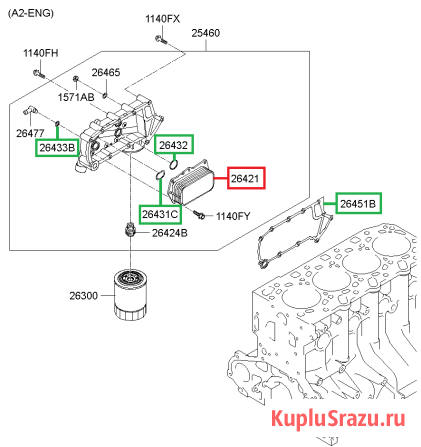 (A2-ENG)

1140FX

25460

1140FH

26465

1571AB

26477

26433B

26432

26421

26431C

1140FY

26451B

26424B

26300

KupluSrazu.ru