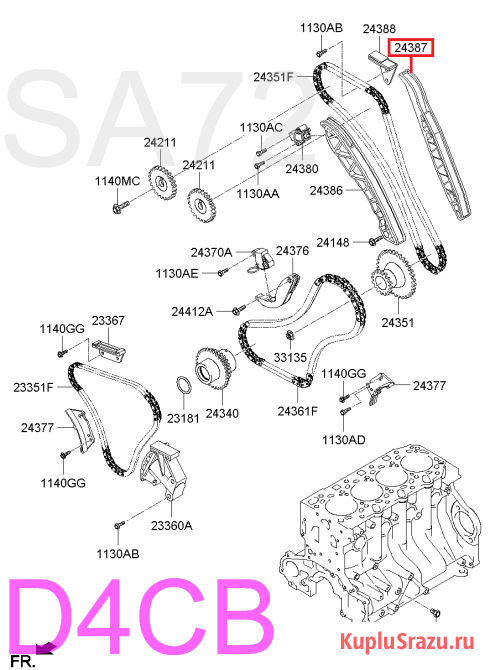 SA72

1130AB
24388
24387
24351F
1130AC
24211
24211
24380
1140MC
1130AA
24386
24148
24370A
24376
1130AE
24412A
24351
1140GG
23367
33135
23351F
1140GG
24377
23181
24340
24361F
24377
1130AD
1140GG
23360A
1130AB

D4CB
FR.
KupluSrazu.ru