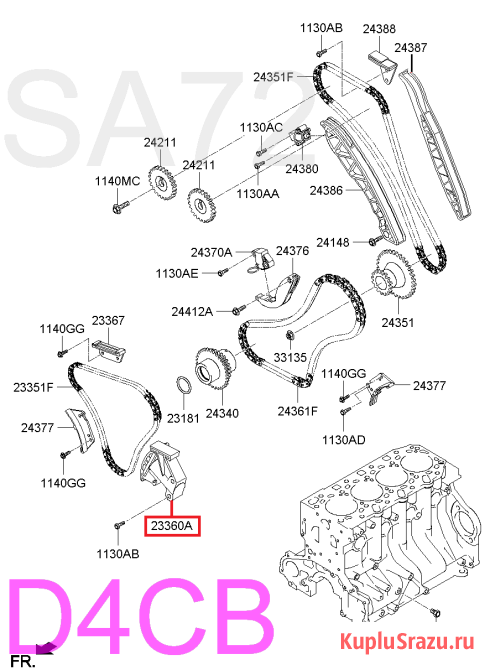 SA72

1130AB
24388
24387
24351F
1130AC
24211
24211
24380
1140MC
1130AA
24386
24148
24370A
24376
1130AE
24412A
24351
1140GG
23367
33135
23351F
1140GG
24377
23181
24340
24361F
24377
1130AD
1140GG
23360A
1130AB

D4CB

FR.

KupluSrazu.ru